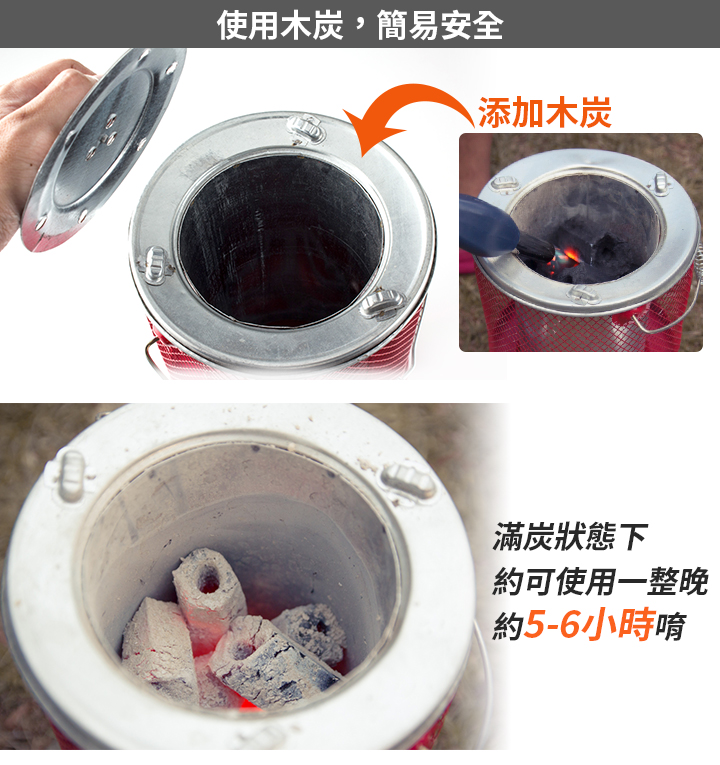 使用木炭，簡易安全

添加木炭

滿炭狀態下
約可使用一整晚
約5-6小時唷