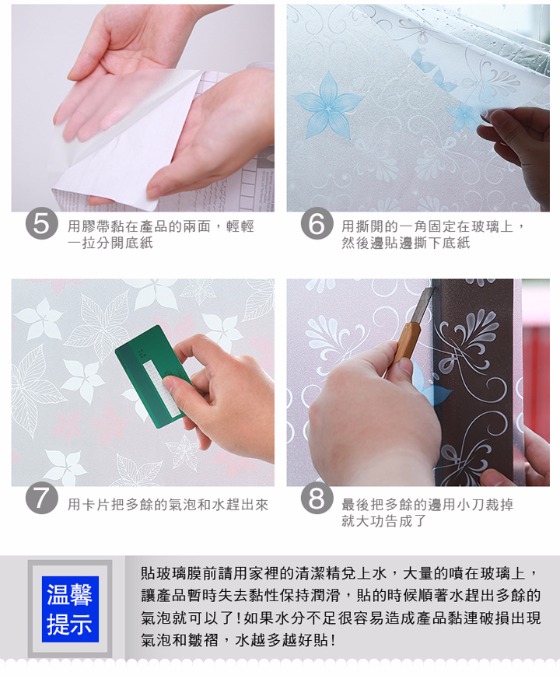 5 用膠帶黏在產品的兩面，輕輕一拉分開底紙

6 用撕開的一角固定在玻璃上，然後邊貼邊撕下底紙

7 用卡片把多餘的氣泡和水趕出來

8 最後把多餘的邊用小刀裁掉就大功告成了

温馨提示

貼玻璃膜前請用家裡的清潔精兌上水，大量的噴在玻璃上，讓產品暫時失去黏性保持潤滑，貼的時候順著水趕出多餘的氣泡就可以了!如果水分不足很容易造成產品黏連破損出現氣泡和皺褶，水越多越好貼!