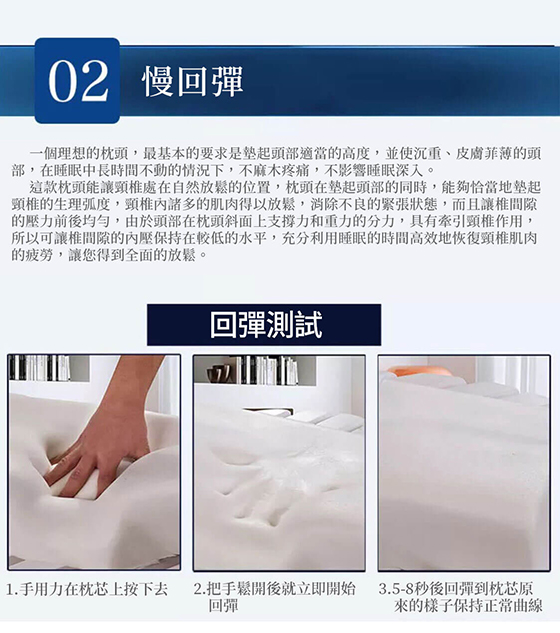 02 慢回彈

一個理想的枕頭，最基本的要求是墊起頭部適當的高度，並使沉重、皮膚菲薄的頭部，在睡眠中長時間不動的情況下，不麻木疼痛，不影響睡眠深入。

這款枕頭能讓頸椎處在自然放鬆的位置，枕頭在墊起頭部的同時，能夠恰當地墊起頸椎的生理弧度，頸椎內諸多的肌肉得以放鬆，消除不良的緊張狀態，而且讓椎間隙的壓力前後均勻，由於頭部在枕頭斜面上支撐力和重力的分力，具有牽引頸椎作用，所以可讓椎間隙的內壓保持在較低的水平，充分利用睡眠的時間高效地恢復頸椎肌肉的疲勞，讓您得到全面的放鬆。

回彈測試

1.手用力在枕芯上按下去

2.把手鬆開後就立即開始回彈

3.5-8秒後回彈到枕芯原來的樣子保持正常曲線