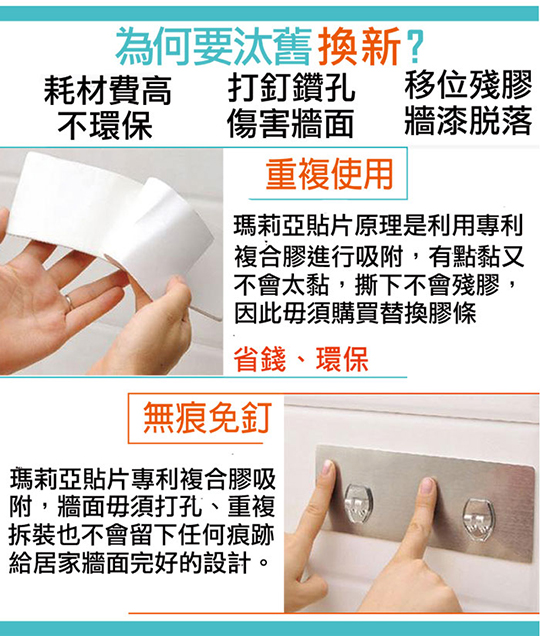 為何要汰舊換新？

耗材費高
不環保

打釘鑽孔
傷害牆面

移位殘膠
牆漆脫落

重複使用

瑪莉亞貼片原理是利用專利複合膠進行吸附，有點黏又不會太黏，撕下不會殘膠，因此毋須購買替換膠條

省錢、環保

無痕免釘

瑪莉亞貼片專利複合膠吸附，牆面毋須打孔、重複拆裝也不會留下任何痕跡給居家牆面完好的設計。