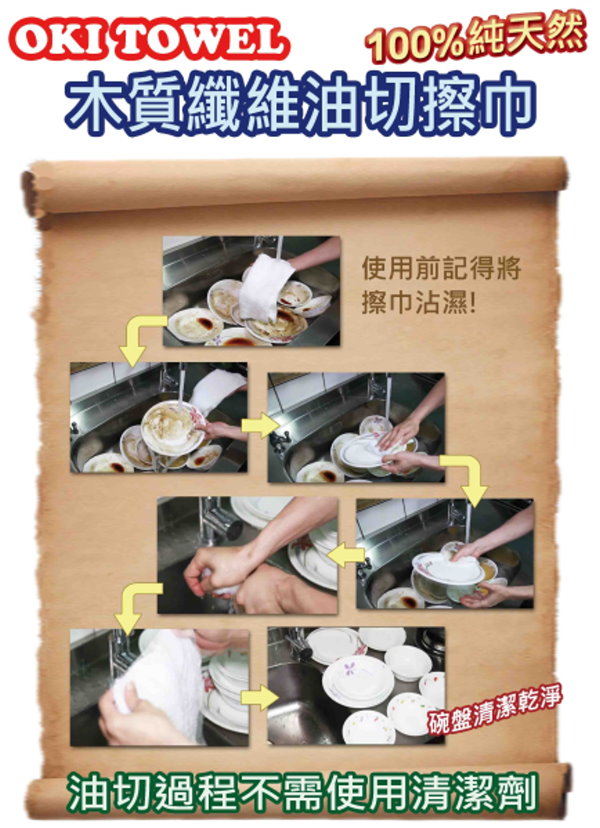 OKI TOWEL
100%純天然
木質纖維油切擦巾

使用前記得將擦巾沾濕!

碗盤清潔乾淨

油切過程不需使用清潔劑