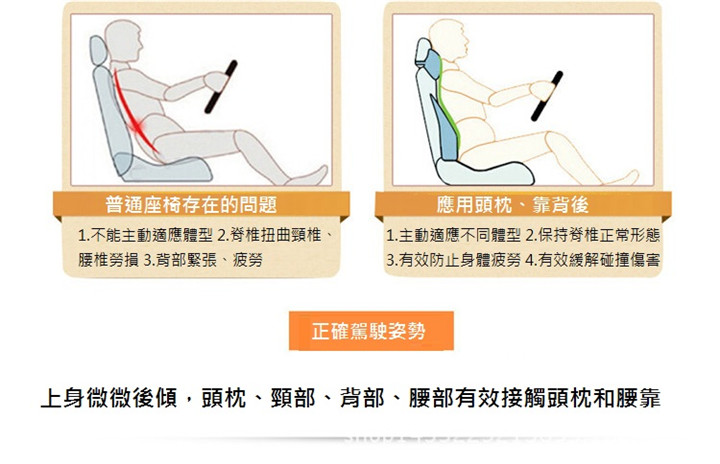 普通座椅存在的問題

1.不能主動適應體型 2.脊椎扭曲頸椎、腰椎勞損 3.背部緊張、疲勞

應用頭枕、靠背後

1.主動適應不同體型 2.保持脊椎正常形態 3.有效防止身體疲勞 4.有效緩解碰撞傷害

正確駕駛姿勢

上身微微後傾，頭枕、頸部、背部、腰部有效接觸頭枕和腰靠