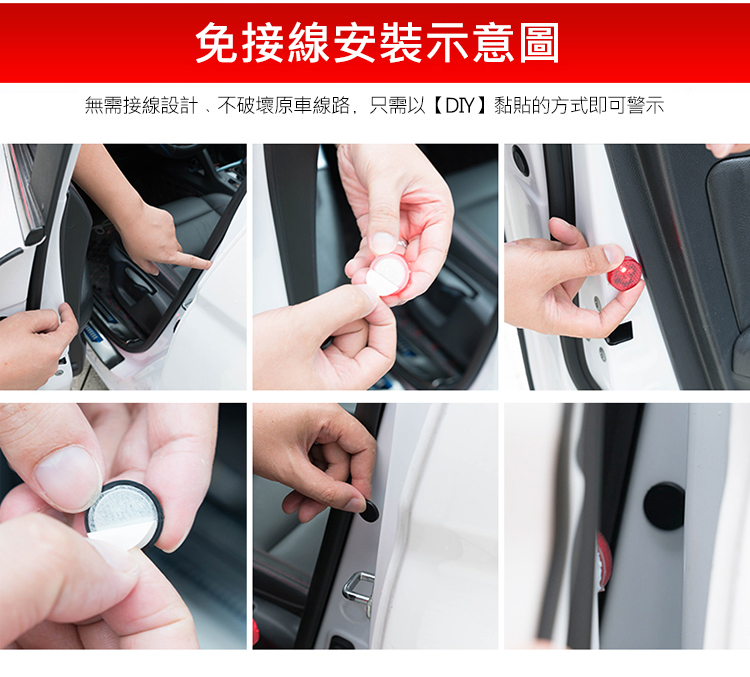 免接線安裝示意圖

無需接線設計、不破壞原車線路，只需以【DIY】黏貼的方式即可警示