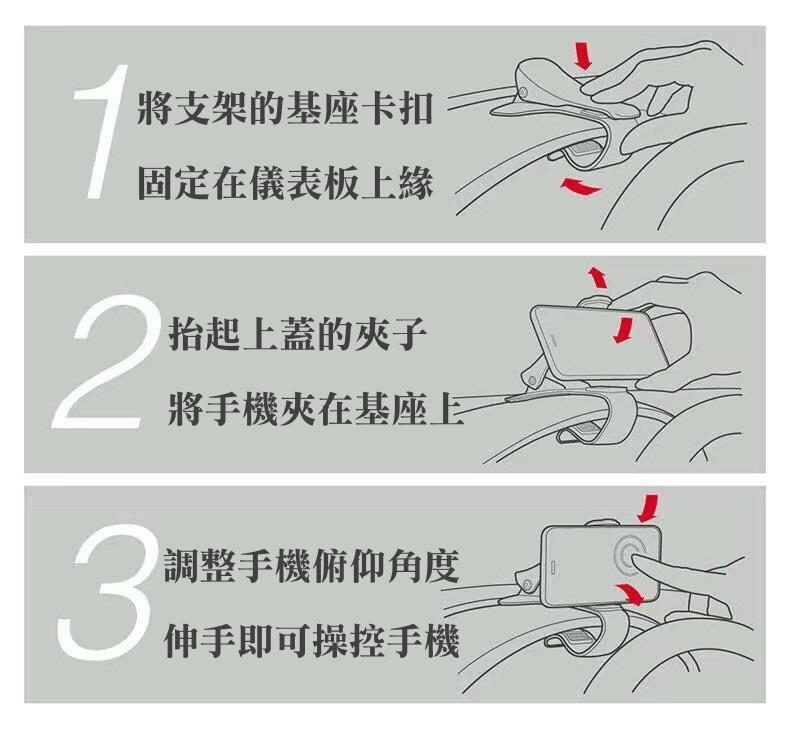 1 將支架的基座卡扣
固定在儀表板上緣

2 抬起上蓋的夾子
將手機夾在基座上

3 調整手機俯仰角度
伸手即可操控手機