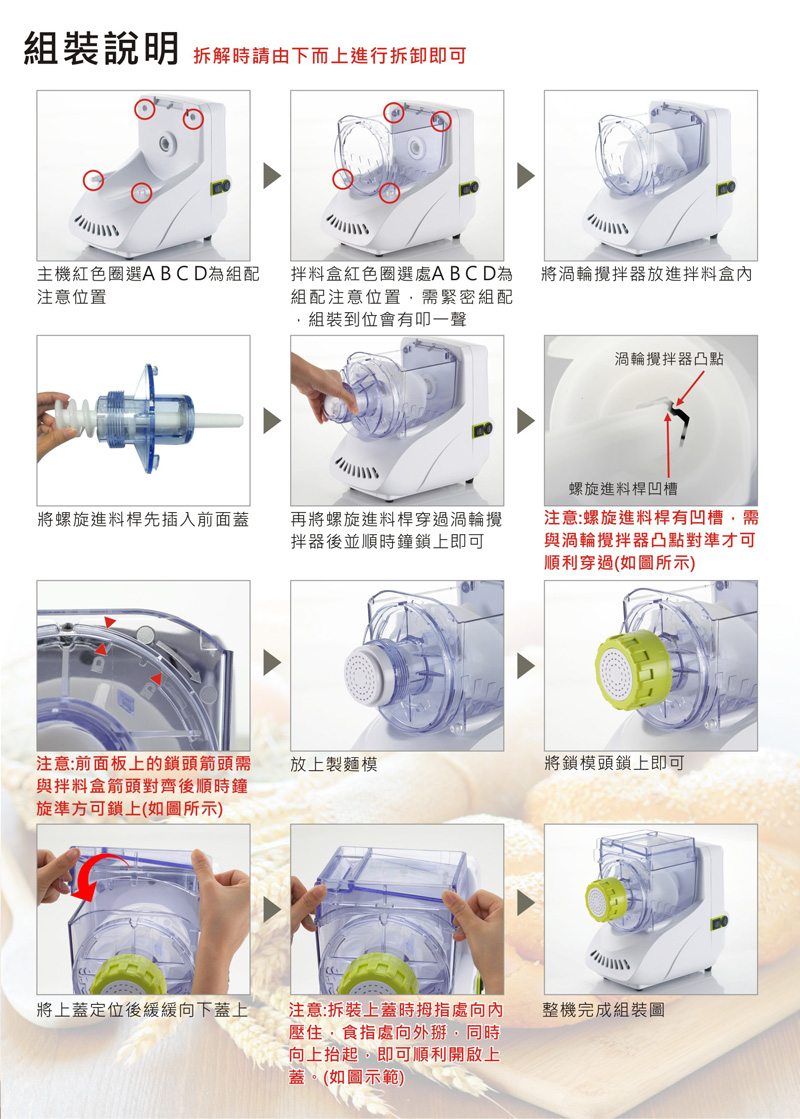 組裝說明 拆解時請由下而上進行拆卸即可

主機紅色圈選A B C D為組配注意位置

拌料盒紅色圈選處A B C D為組配注意位置，需緊密組配，組裝到位會有叩一聲

將渦輪攪拌器放進拌料盒內

將螺旋進料桿先插入前面蓋

再將螺旋進料桿穿過渦輪攪拌器後並順時鐘鎖上即可

渦輪攪拌器凸點

螺旋進料桿凹槽

注意:螺旋進料桿有凹槽，需與渦輪攪拌器凸點對準才可順利穿過(如圖所示)

注意:前面板上的鎖頭箭頭需與拌料盒箭頭對齊後順時鐘旋準方可鎖上(如圖所示)

放上製麵模

將鎖模頭鎖上即可

將上蓋定位後緩緩向下蓋上

注意:拆裝上蓋時拇指處向內壓住，食指處向外掰，同時向上抬起，即可順利開啟上蓋。(如圖示範)

整機完成組裝圖