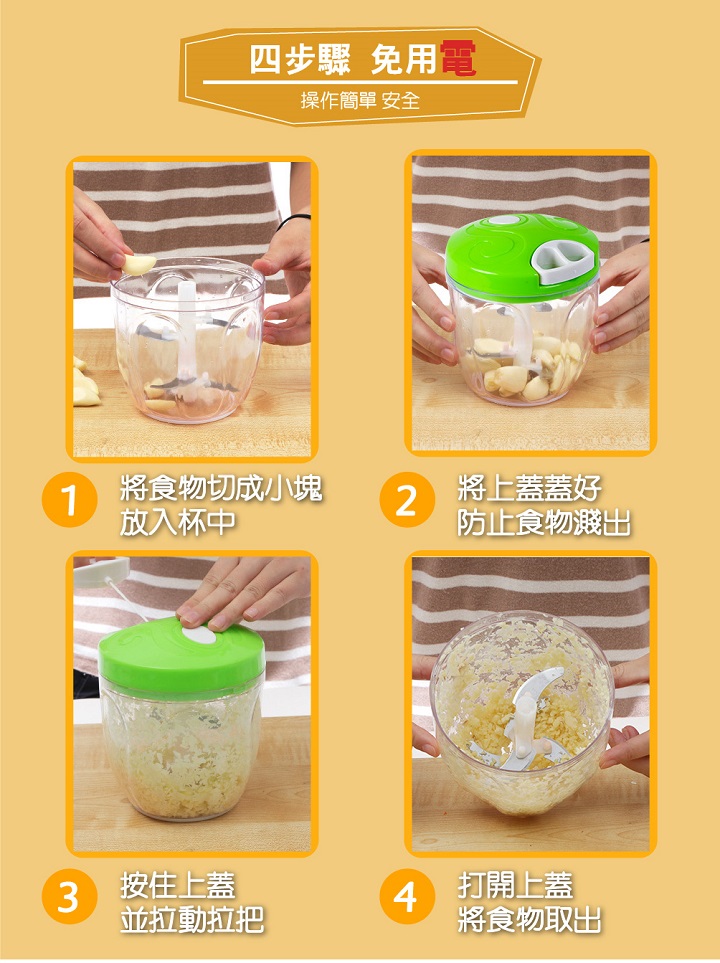 四步驟 免用電
操作簡單 安全

1 將食物切成小塊
放入杯中

2 將上蓋蓋好
防止食物濺出

3 按住上蓋
並拉動拉把

4 打開上蓋
將食物取出