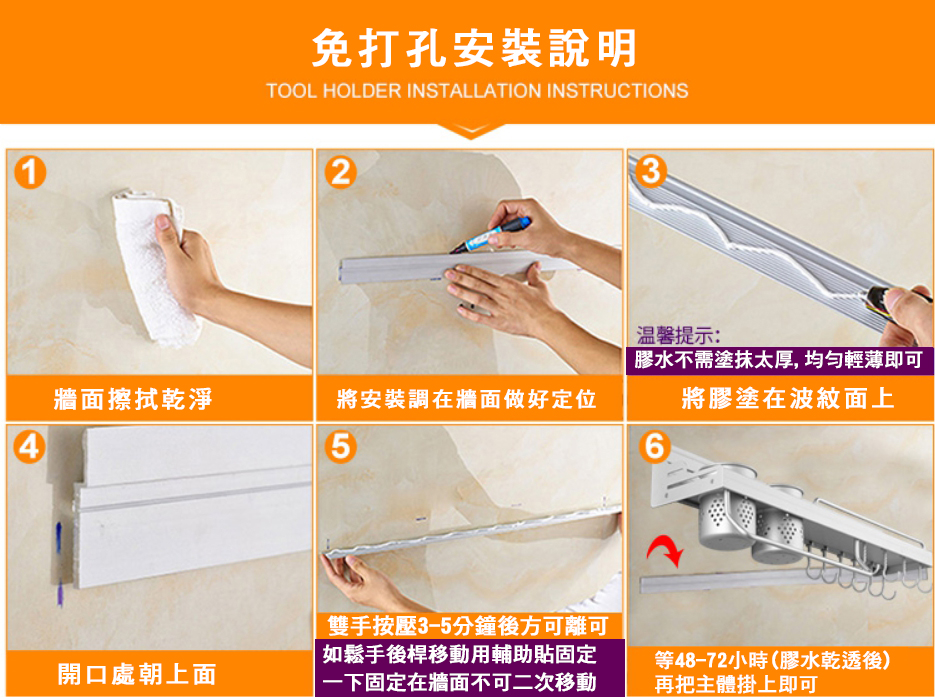 免打孔安裝說明
TOOL HOLDER INSTALLATION INSTRUCTIONS

1
牆面擦拭乾淨

2
將安裝調在牆面做好定位

3
温馨提示:
膠水不需塗抹太厚,均勻輕薄即可
將膠塗在波紋面上

4
開口處朝上面

5
雙手按壓3-5分鐘後方可離可
如鬆手後桿移動用輔助貼固定
一下固定在牆面不可二次移動

6
等48-72小時(膠水乾透後)
再把主體掛上即可