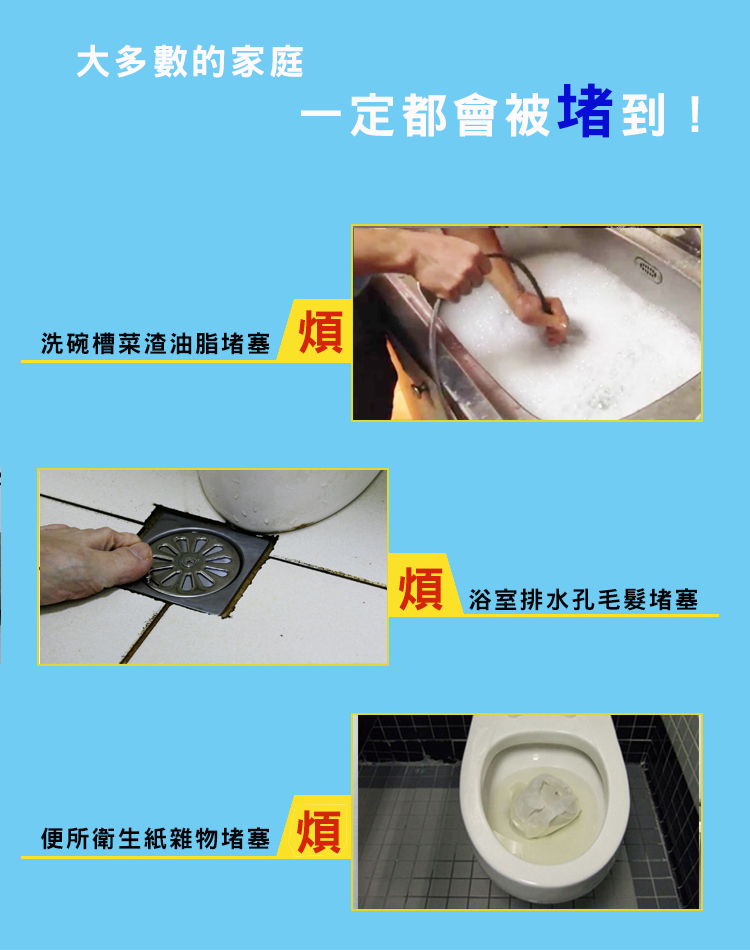 大多數的家庭

一定都會被堵到！

洗碗槽菜渣油脂堵塞 煩

煩 浴室排水孔毛髮堵塞

便所衛生紙雜物堵塞 煩