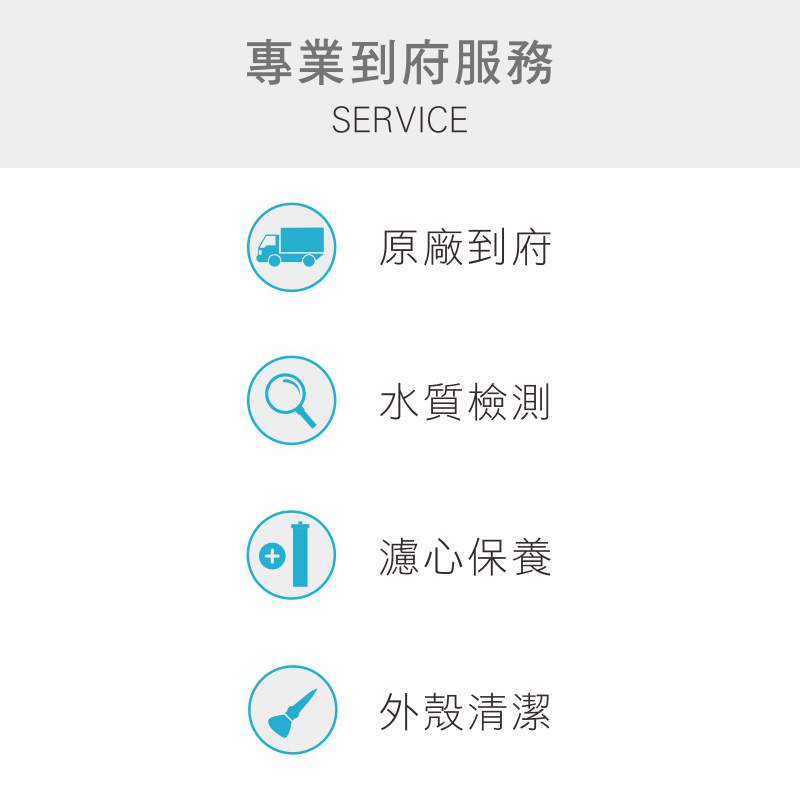 專業到府服務
SERVICE

原廠到府

水質檢測

濾心保養

外殼清潔