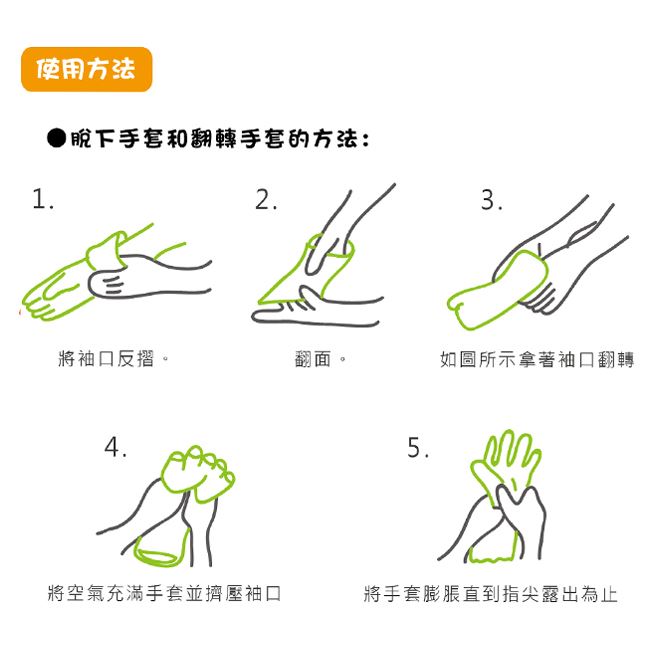 使用方法

●脫下手套和翻轉手套的方法：

1.

將袖口反摺。

2.

翻面。

3.

如圖所示拿著袖口翻轉

4.

將空氣充滿手套並擠壓袖口

5.

將手套膨脹直到指尖露出為止