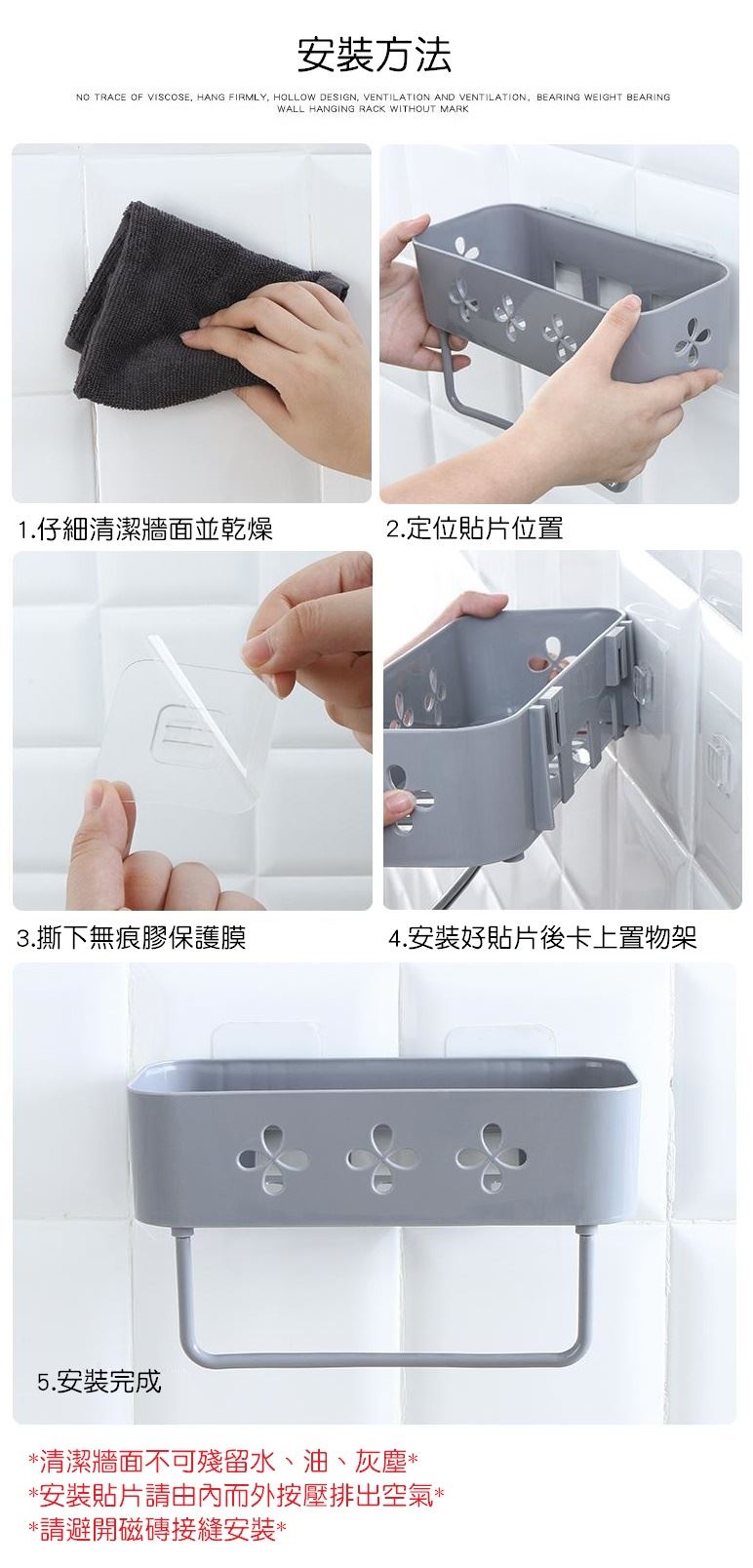 安裝方法

NO TRACE OF VISCOSE, HANG FIRMLY, HOLLOW DESIGN, VENTILATION AND VENTILATION, BEARING WEIGHT BEARING WALL HANGING RACK WITHOUT MARK

1.仔細清潔牆面並乾燥

2.定位貼片位置

3.撕下無痕膠保護膜

4.安裝好貼片後卡上置物架

5.安裝完成

*清潔牆面不可殘留水、油、灰塵*
*安裝貼片請由內而外按壓排出空氣*
*請避開磁磚接縫安裝*