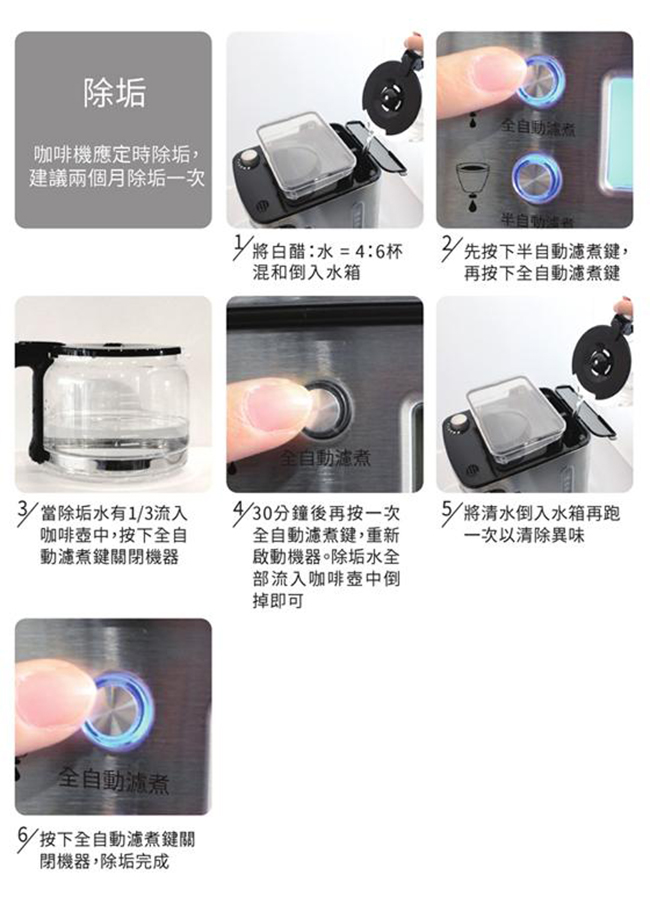 除垢

咖啡機應定時除垢，建議兩個月除垢一次

全自動濾煮

半自動濾煮

1/ 將白醋：水 = 4：6杯混和倒入水箱

2/ 先按下半自動濾煮鍵，再按下全自動濾煮鍵

全自動濾煮

3/ 當除垢水有1/3流入咖啡壺中，按下全自動濾煮鍵關閉機器

4/ 30分鐘後再按一次全自動濾煮鍵，重新啟動機器。除垢水全部流入咖啡壺中倒掉即可

5/ 將清水倒入水箱再跑一次以清除異味

全自動濾煮

6/ 按下全自動濾煮鍵關閉機器，除垢完成