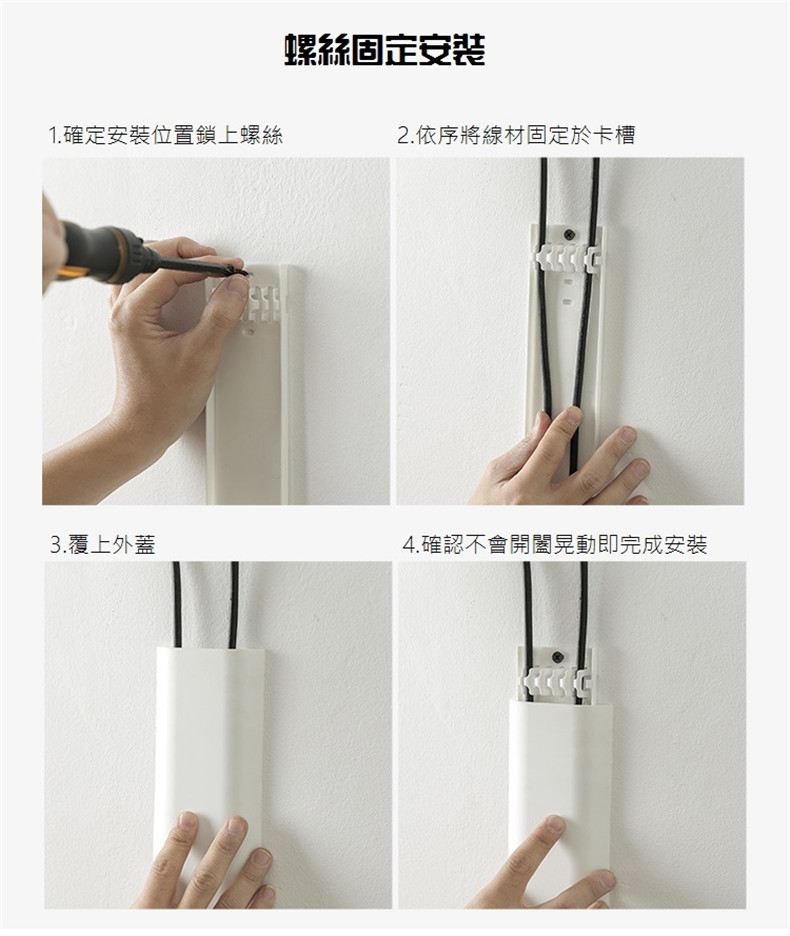 螺絲固定安裝

1.確定安裝位置鎖上螺絲

2.依序將線材固定於卡槽

3.覆上外蓋

4.確認不會開闔晃動即完成安裝