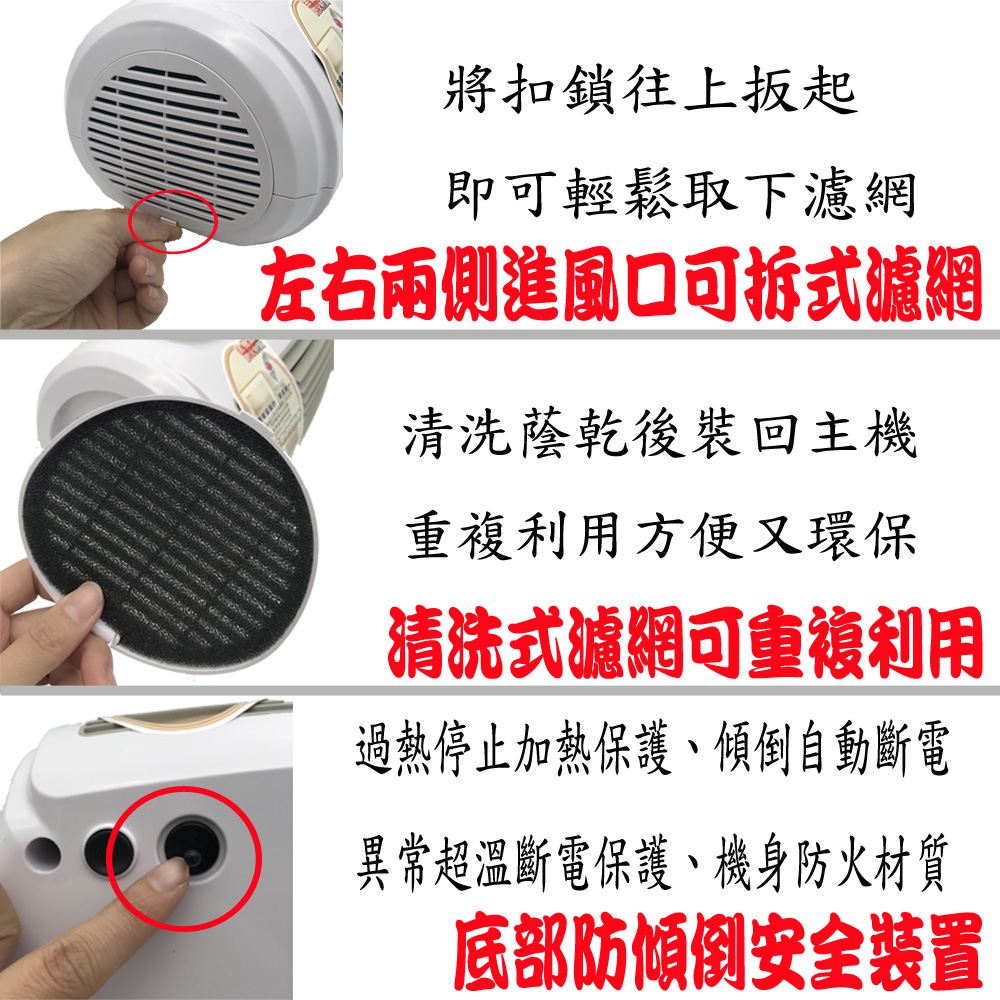 將扣鎖往上扳起

即可輕鬆取下濾網

左右兩側進風口可拆式濾網

清洗蔭乾後裝回主機

重複利用方便又環保

清洗式濾網可重複利用

過熱停止加熱保護、傾倒自動斷電

異常超溫斷電保護、機身防火材質

底部防傾倒安全裝置