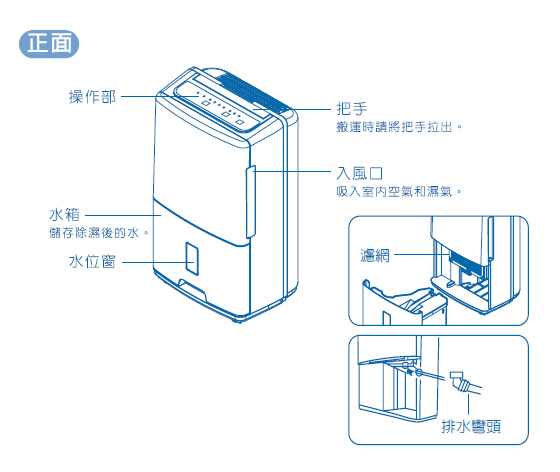 正面

操作部

把手
搬運時請將把手拉出。

入風口
吸入室內空氣和濕氣。

水箱
儲存除濕後的水。

水位窗

濾網

排水彎頭