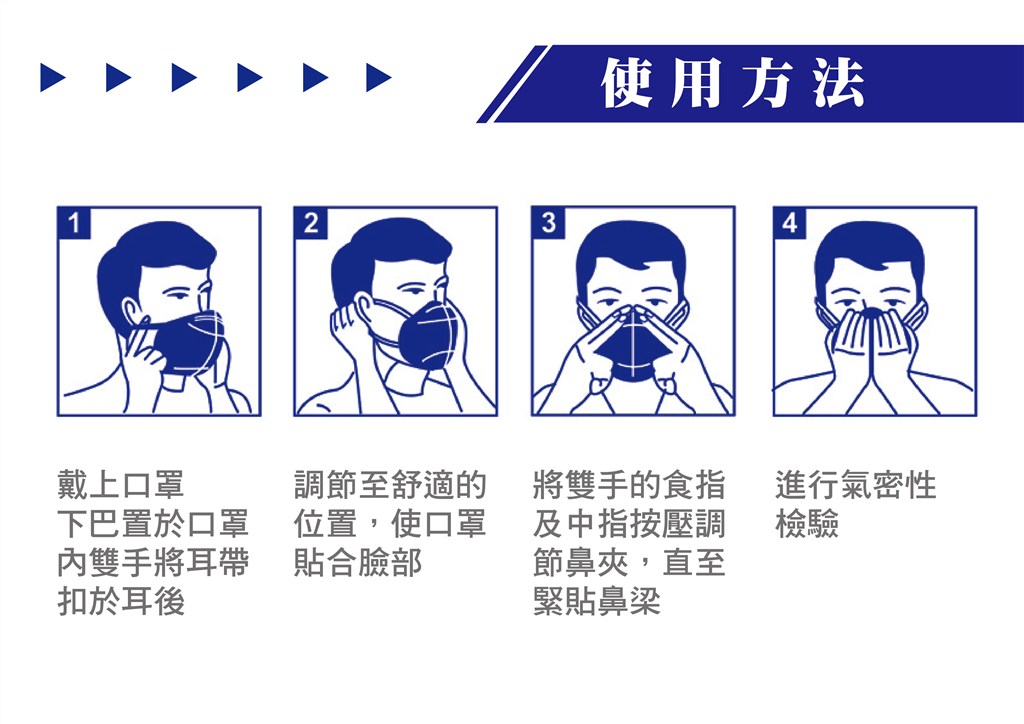 使用方法

1

戴上口罩
下巴置於口罩內雙手將耳帶扣於耳後

2

調節至舒適的位置，使口罩貼合臉部

3

將雙手的食指及中指按壓調節鼻夾，直至緊貼鼻梁

4

進行氣密性檢驗