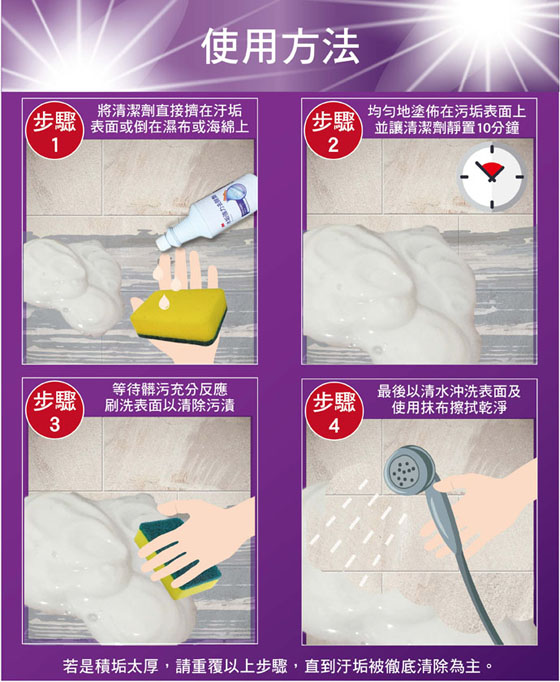 使用方法

步驟 1
將清潔劑直接擠在汙垢表面或倒在濕布或海綿上

步驟 2
均勻地塗佈在污垢表面上並讓清潔劑靜置10分鐘

步驟 3
等待髒污充分反應刷洗表面以清除污漬

步驟 4
最後以清水沖洗表面及使用抹布擦拭乾淨

若是積垢太厚，請重覆以上步驟，直到汙垢被徹底清除為主。