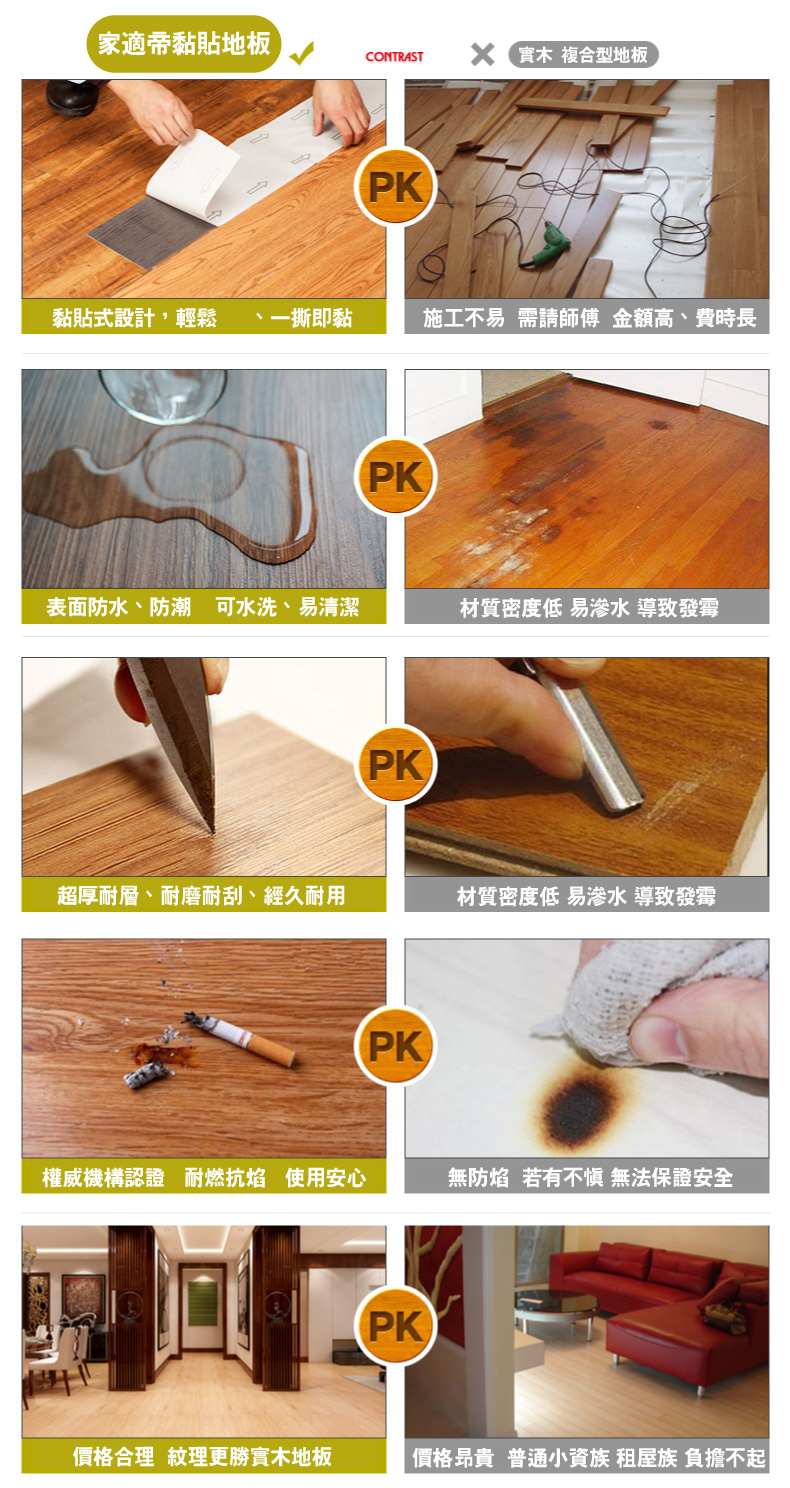 家適帝黏貼地板

CONTRAST

實木 複合型地板

PK

黏貼式設計，輕鬆 、一撕即黏

施工不易 需請師傅 金額高、費時長

PK

表面防水、防潮 可水洗、易清潔

材質密度低 易滲水 導致發霉

PK

超厚耐層、耐磨耐刮、經久耐用

材質密度低 易滲水 導致發霉

PK

權威機構認證 耐燃抗焰 使用安心

無防焰 若有不慎 無法保證安全

PK

價格合理 紋理更勝實木地板

價格昂貴 普通小資族 租屋族 負擔不起