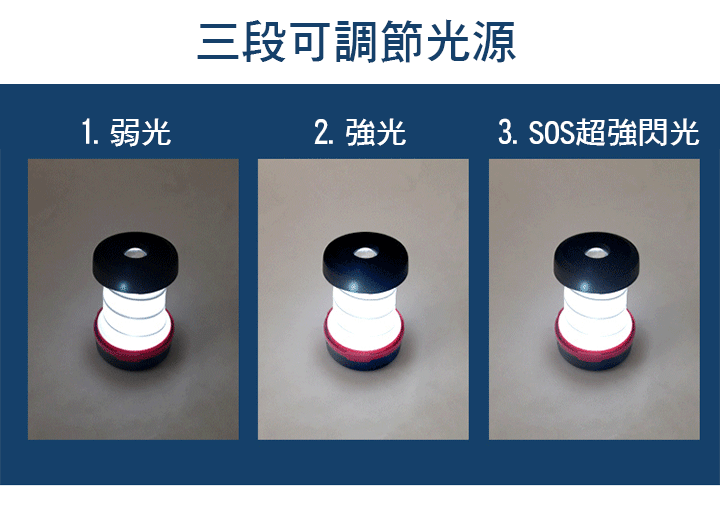 三段可調節光源

1. 弱光

2. 強光

3. SOS超強閃光