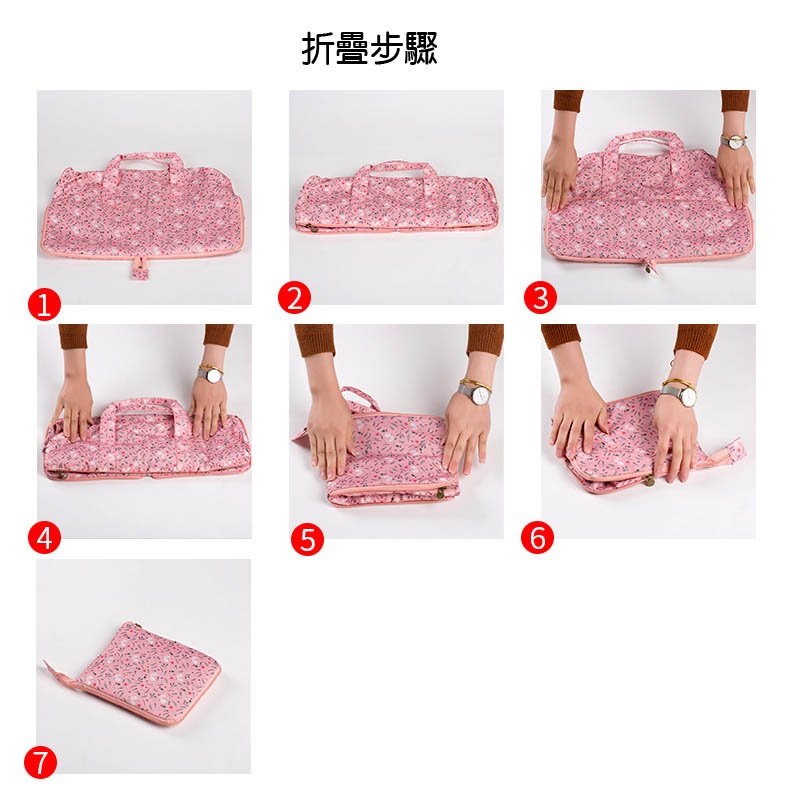 折疊步驟

1

2

3

4

5

6

7