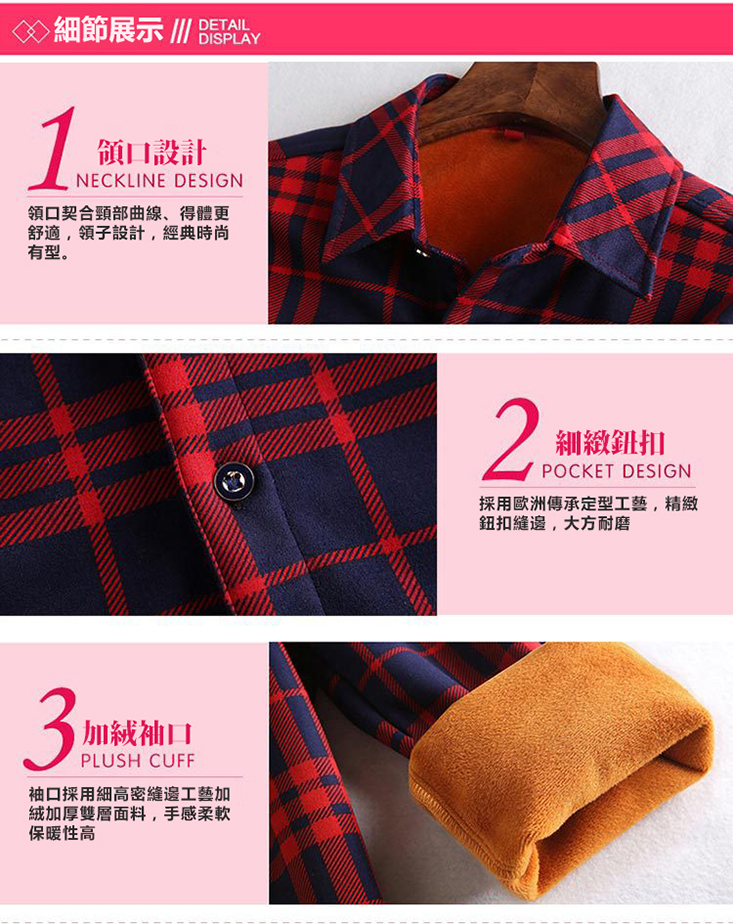 細節展示 /// DETAIL DISPLAY

1 領口設計
NECKLINE DESIGN
領口契合頸部曲線、得體更舒適，領子設計，經典時尚有型。

2 細緻鈕扣
POCKET DESIGN
採用歐洲傳承定型工藝，精緻鈕扣縫邊，大方耐磨

3 加絨袖口
PLUSH CUFF
袖口採用細高密縫邊工藝加絨加厚雙層面料，手感柔軟保暖性高