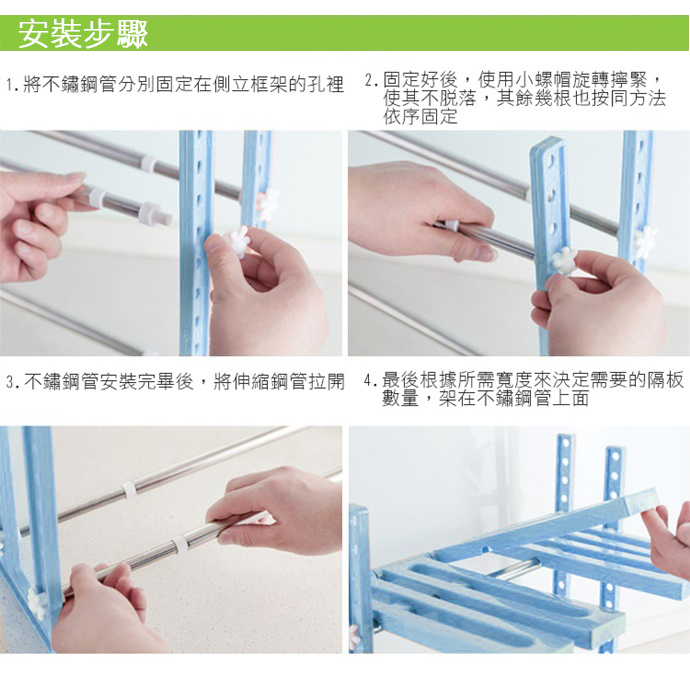 安裝步驟

1.將不鏽鋼管分別固定在側立框架的孔裡

2.固定好後，使用小螺帽旋轉擰緊，使其不脫落，其餘幾根也按同方法依序固定

3.不鏽鋼管安裝完畢後，將伸縮鋼管拉開

4.最後根據所需寬度來決定需要的隔板數量，架在不鏽鋼管上面