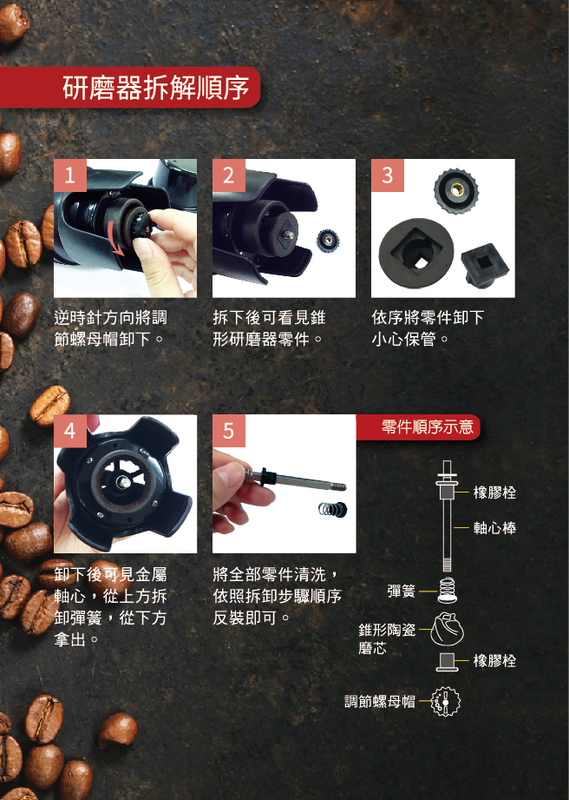 研磨器拆解順序

1

逆時針方向將調節螺母帽卸下。

2

拆下後可看見錐形研磨器零件。

3

依序將零件卸下小心保管。

4

卸下後可見金屬軸心，從上方拆卸彈簧，從下方拿出。

5

將全部零件清洗，依照拆卸步驟順序反裝即可。

零件順序示意

橡膠栓

軸心棒

彈簧

錐形陶瓷磨芯

橡膠栓

調節螺母帽