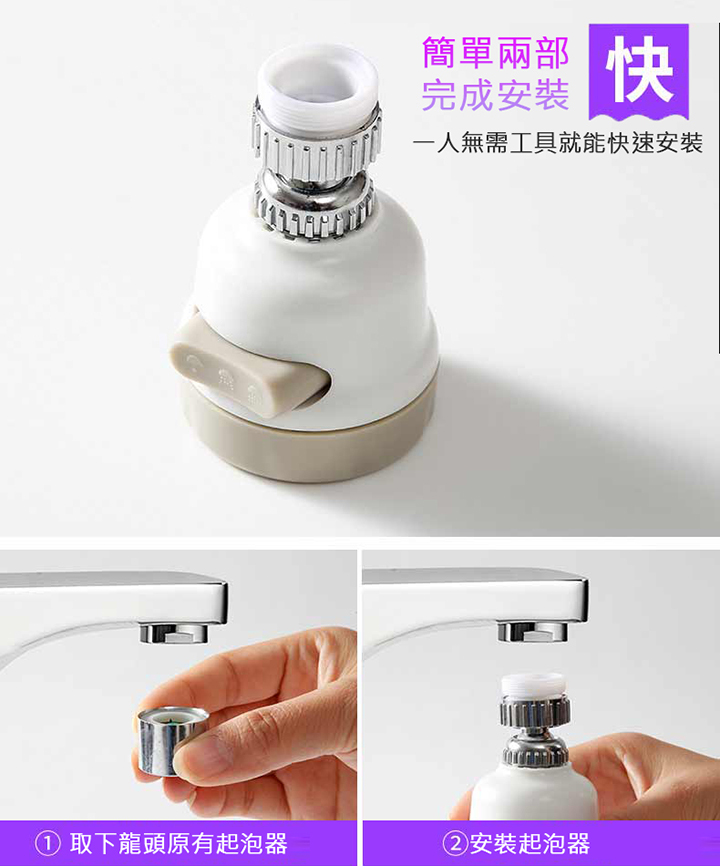 簡單兩部
完成安裝

快

一人無需工具就能快速安裝

① 取下龍頭原有起泡器

②安裝起泡器