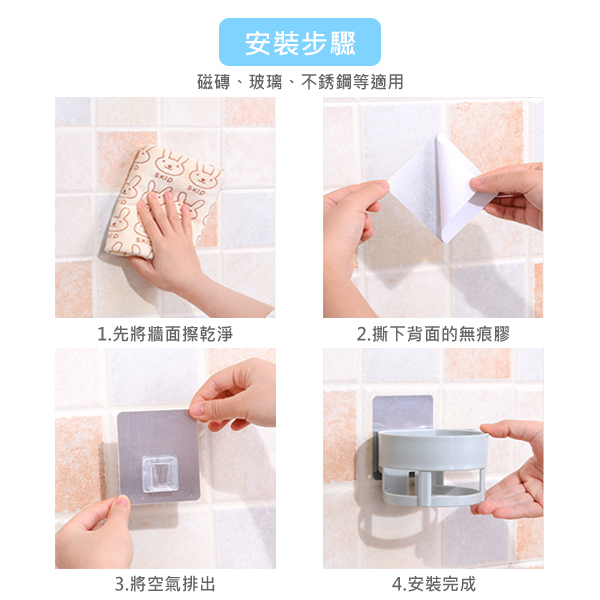 安裝步驟

磁磚、玻璃、不銹鋼等適用

SKID SKID SKID

1.先將牆面擦乾淨

2.撕下背面的無痕膠

3.將空氣排出

4.安裝完成