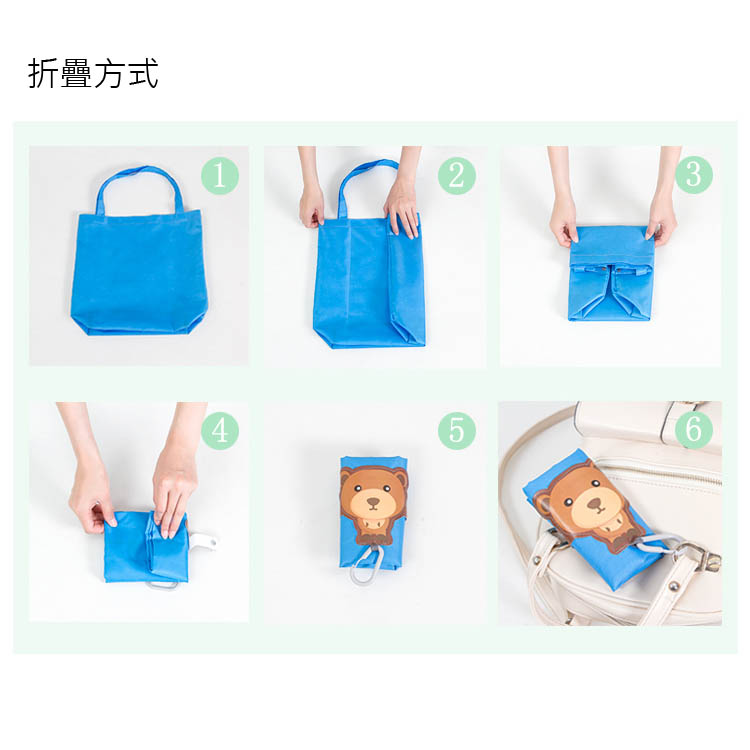 折疊方式

1

2

3

4

5

6