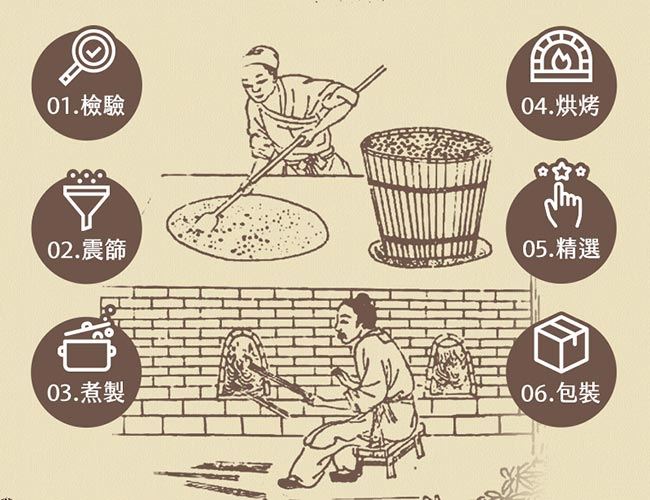 01.檢驗

02.震篩

03.煮製

04.烘烤

05.精選

06.包裝