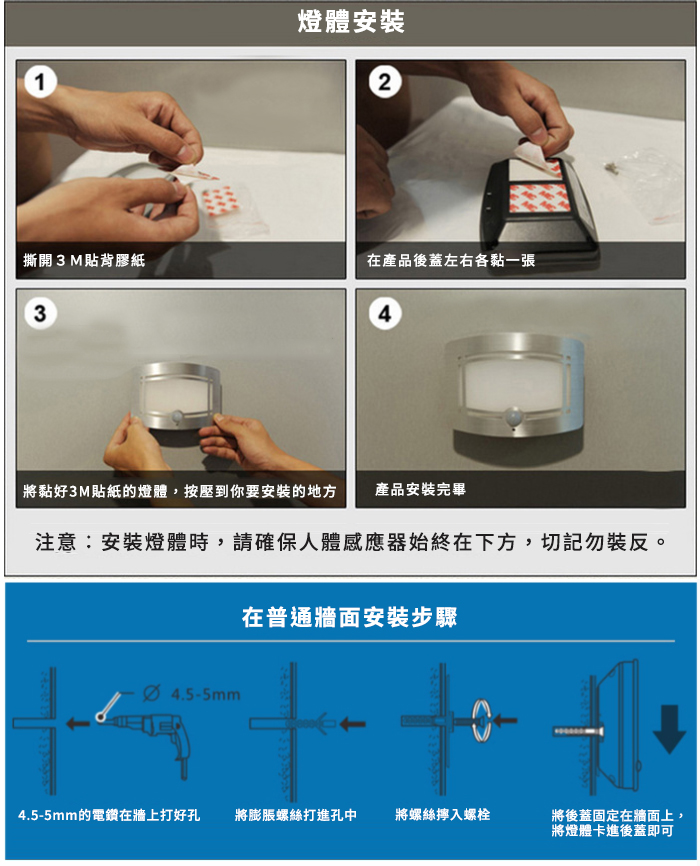 燈體安裝

1
撕開３Ｍ貼背膠紙

2
在產品後蓋左右各黏一張

3
將黏好3M貼紙的燈體，按壓到你要安裝的地方

4
產品安裝完畢

注意：安裝燈體時，請確保人體感應器始終在下方，切記勿裝反。

在普通牆面安裝步驟

Ø 4.5-5mm

4.5-5mm的電鑽在牆上打好孔

將膨脹螺絲打進孔中

將螺絲擰入螺栓

將後蓋固定在牆面上，將燈體卡進後蓋即可