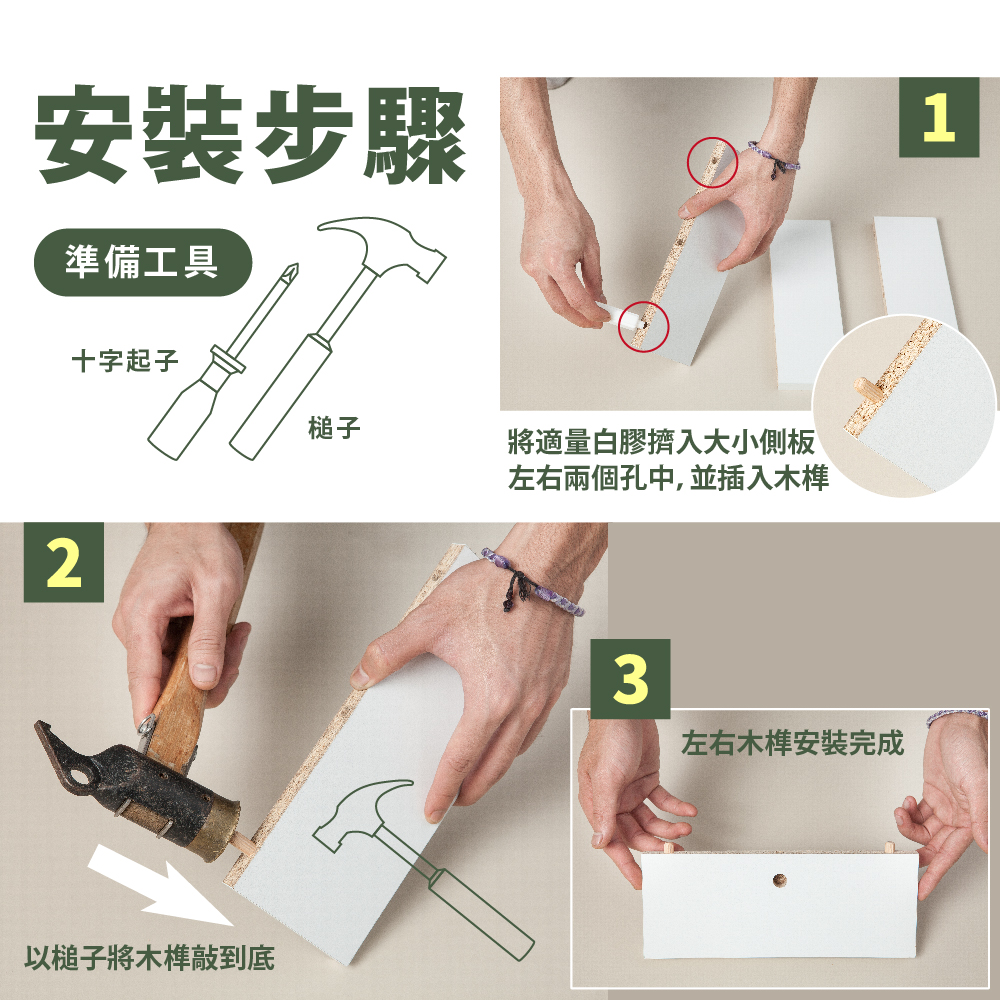 安裝步驟

準備工具

十字起子

槌子

1

將適量白膠擠入大小側板左右兩個孔中, 並插入木榫

2

以槌子將木榫敲到底

3

左右木榫安裝完成