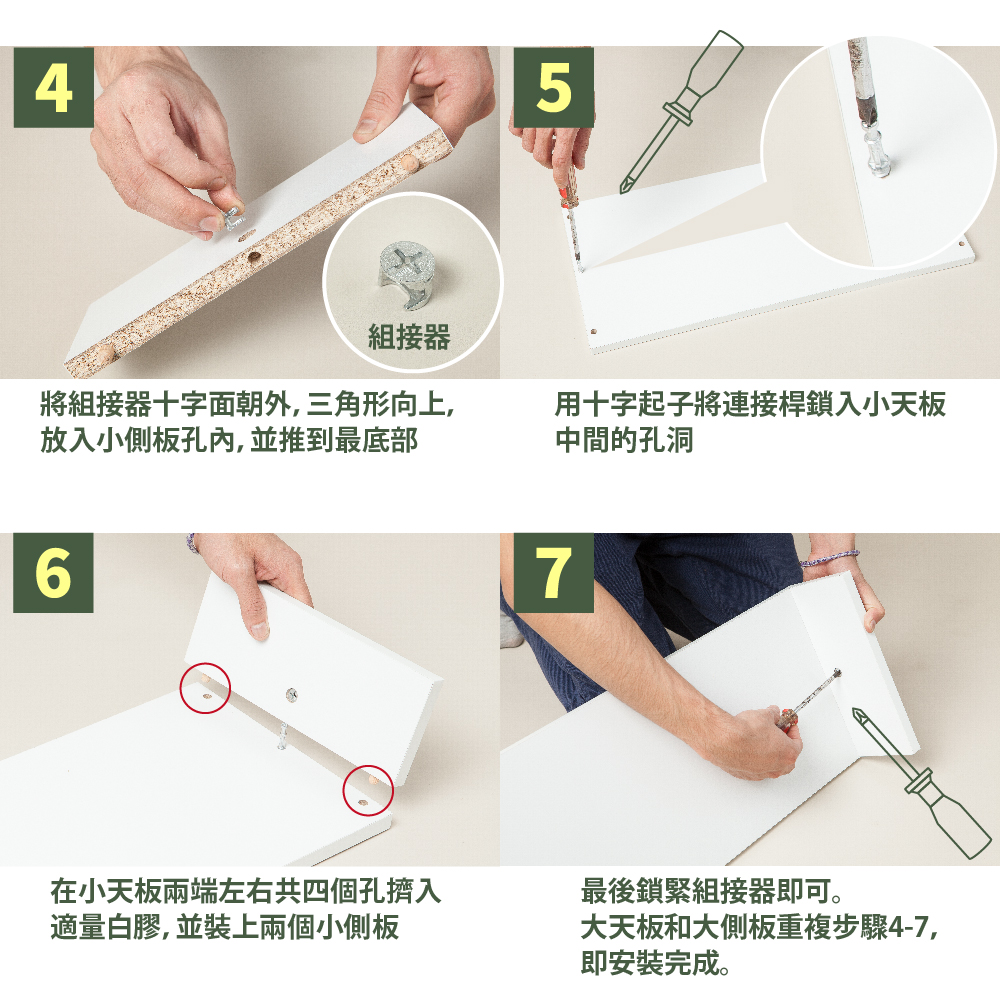 4

組接器

將組接器十字面朝外, 三角形向上, 放入小側板孔內, 並推到最底部

5

用十字起子將連接桿鎖入小天板中間的孔洞

6

在小天板兩端左右共四個孔擠入適量白膠, 並裝上兩個小側板

7

最後鎖緊組接器即可。
大天板和大側板重複步驟4-7, 即安裝完成。