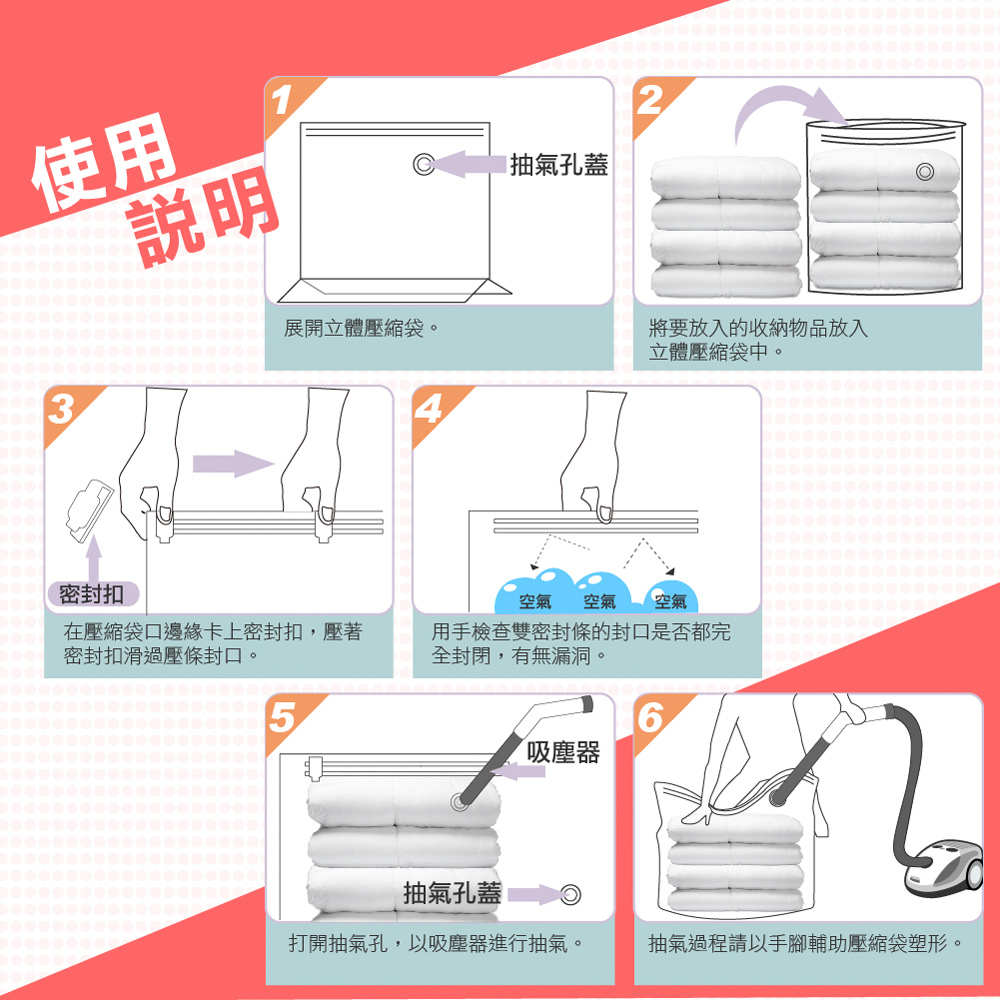 使用說明

1
抽氣孔蓋
展開立體壓縮袋。

2
將要放入的收納物品放入立體壓縮袋中。

3
密封扣
在壓縮袋口邊緣卡上密封扣，壓著密封扣滑過壓條封口。

4
空氣 空氣 空氣
用手檢查雙密封條的封口是否都完全封閉，有無漏洞。

5
吸塵器
抽氣孔蓋
打開抽氣孔，以吸塵器進行抽氣。

6
抽氣過程請以手腳輔助壓縮袋塑形。