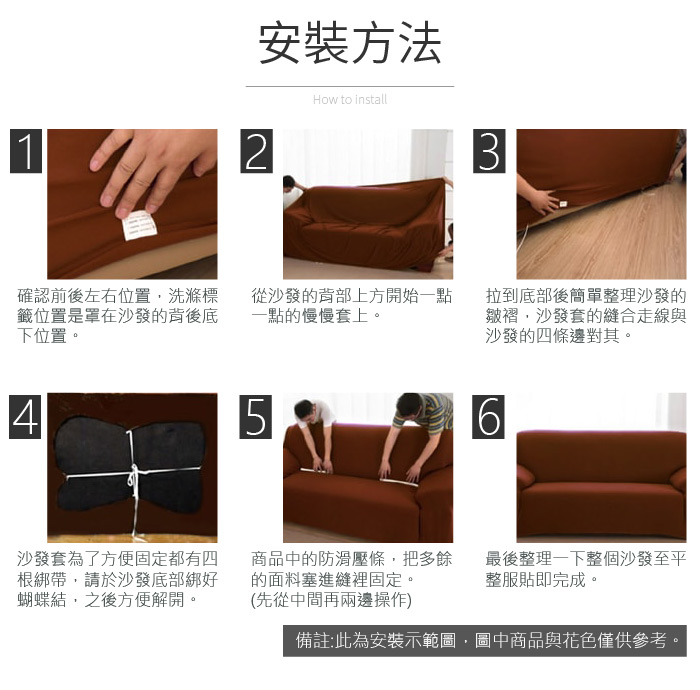 安裝方法

How to install

1

確認前後左右位置，洗滌標籤位置是罩在沙發的背後底下位置。

2

從沙發的背部上方開始一點一點的慢慢套上。

3

拉到底部後簡單整理沙發的皺褶，沙發套的縫合走線與沙發的四條邊對其。

4

沙發套為了方便固定都有四根綁帶，請於沙發底部綁好蝴蝶結，之後方便解開。

5

商品中的防滑壓條，把多餘的面料塞進縫裡固定。
(先從中間再兩邊操作)

6

最後整理一下整個沙發至平整服貼即完成。

備註:此為安裝示範圖，圖中商品與花色僅供參考。