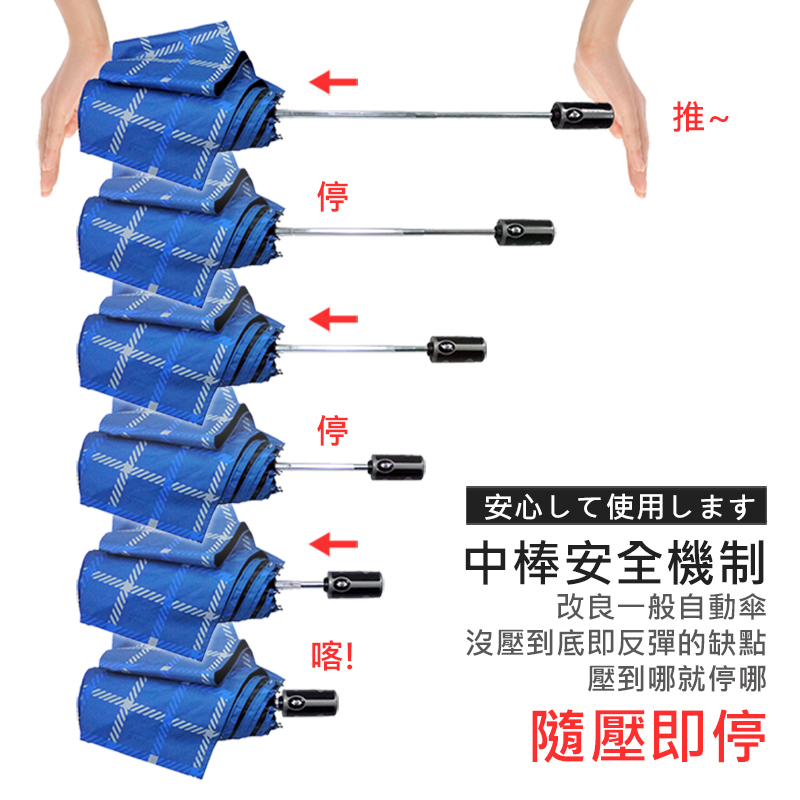 推~

停

停

喀!

安心して使用します

中棒安全機制

改良一般自動傘
沒壓到底即反彈的缺點
壓到哪就停哪

隨壓即停