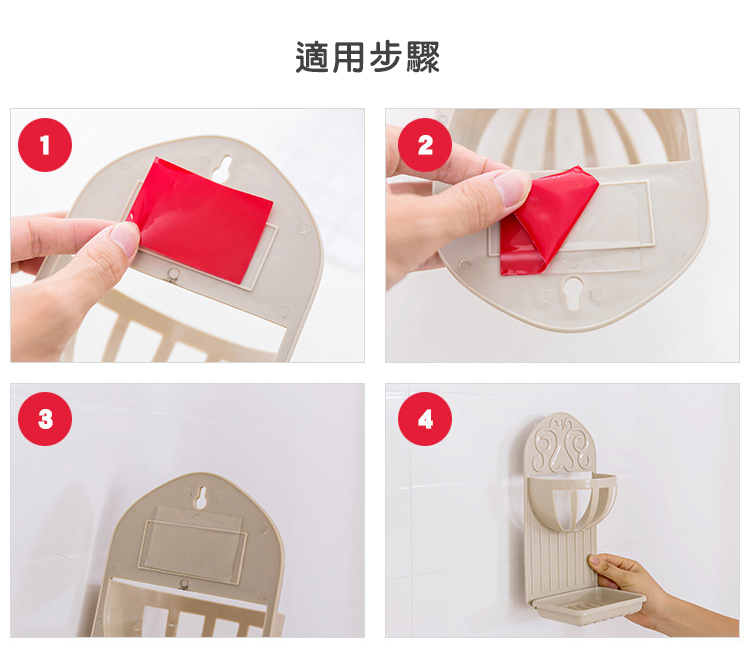 適用步驟

1

2

3

4