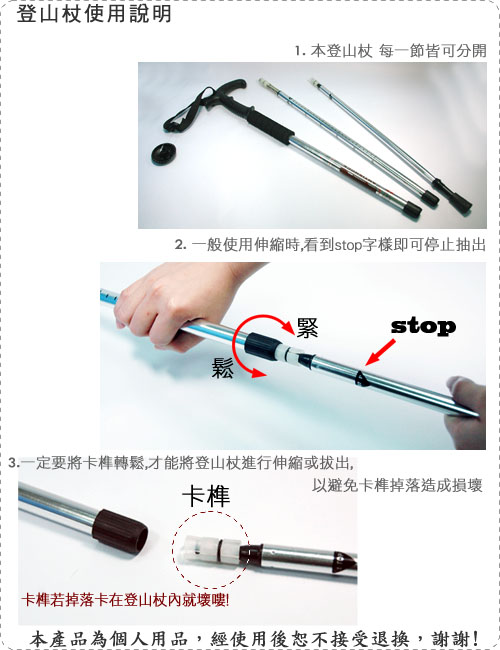 登山杖使用說明

1. 本登山杖 每一節皆可分開

2. 一般使用伸縮時,看到stop字樣即可停止抽出

緊

鬆

stop

3.一定要將卡榫轉鬆,才能將登山杖進行伸縮或拔出,

以避免卡榫掉落造成損壞

卡榫

卡榫若掉落卡在登山杖內就壞嘍!

本產品為個人用品，經使用後恕不接受退換，謝謝！