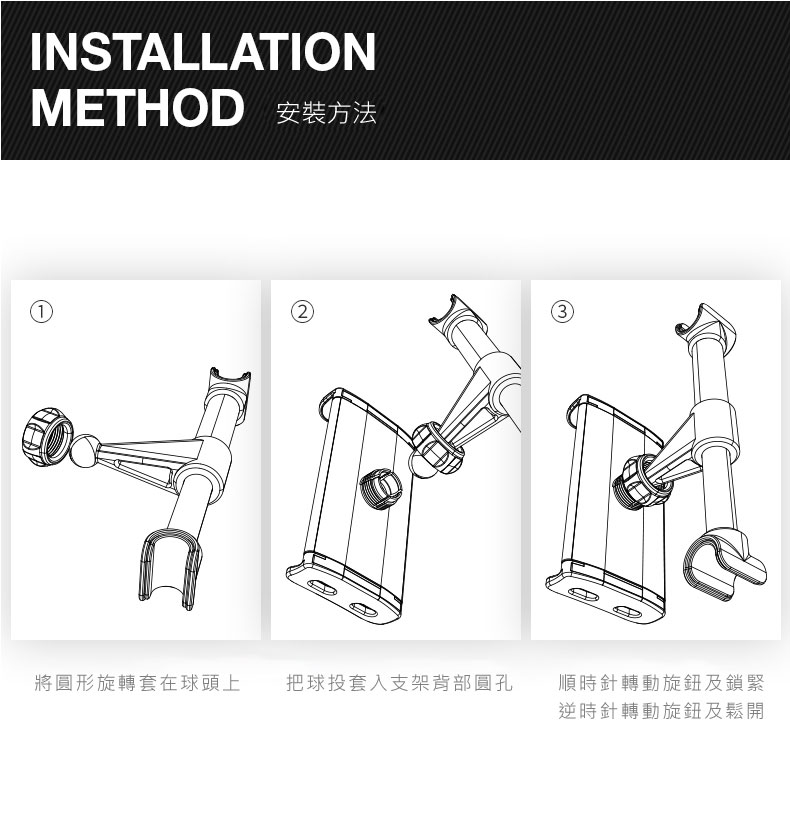 INSTALLATION METHOD 安裝方法

①

②

③

將圓形旋轉套在球頭上

把球投套入支架背部圓孔

順時針轉動旋鈕及鎖緊
逆時針轉動旋鈕及鬆開