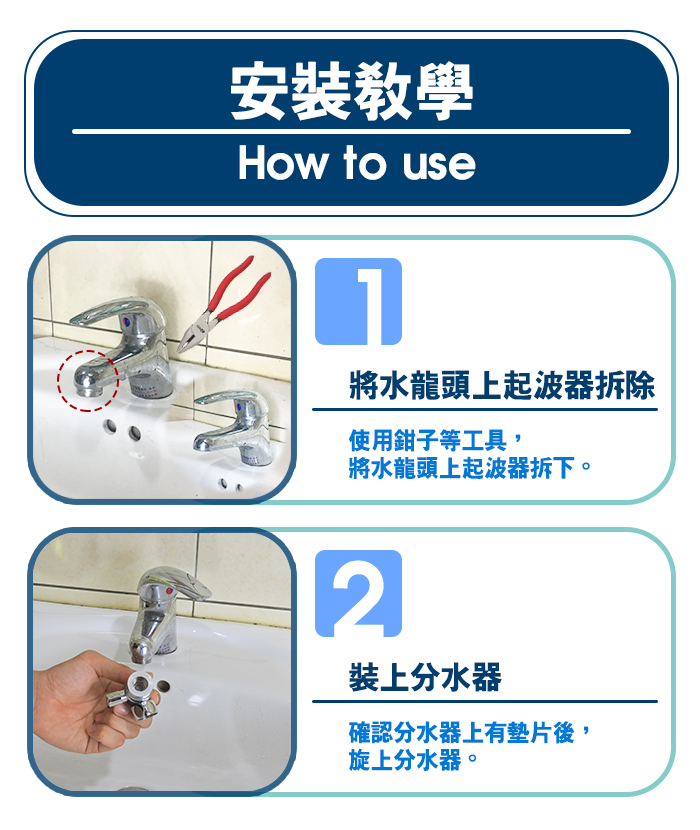 安裝教學

How to use

1

將水龍頭上起波器拆除

使用鉗子等工具，
將水龍頭上起波器拆下。

2

裝上分水器

確認分水器上有墊片後，
旋上分水器。