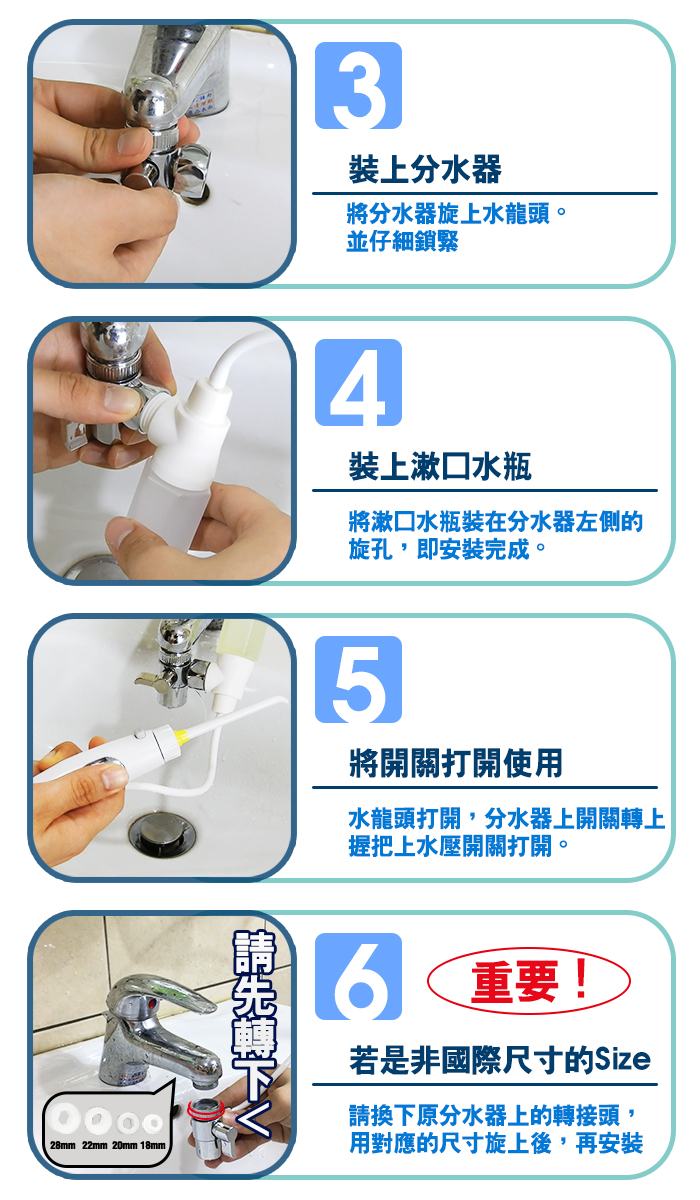 3

裝上分水器

將分水器旋上水龍頭。
並仔細鎖緊

4

裝上漱口水瓶

將漱口水瓶裝在分水器左側的旋孔，即安裝完成。

5

將開關打開使用

水龍頭打開，分水器上開關轉上握把上水壓開關打開。

請先轉下

28mm 22mm 20mm 18mm

6

重要！

若是非國際尺寸的Size

請換下原分水器上的轉接頭，用對應的尺寸旋上後，再安裝