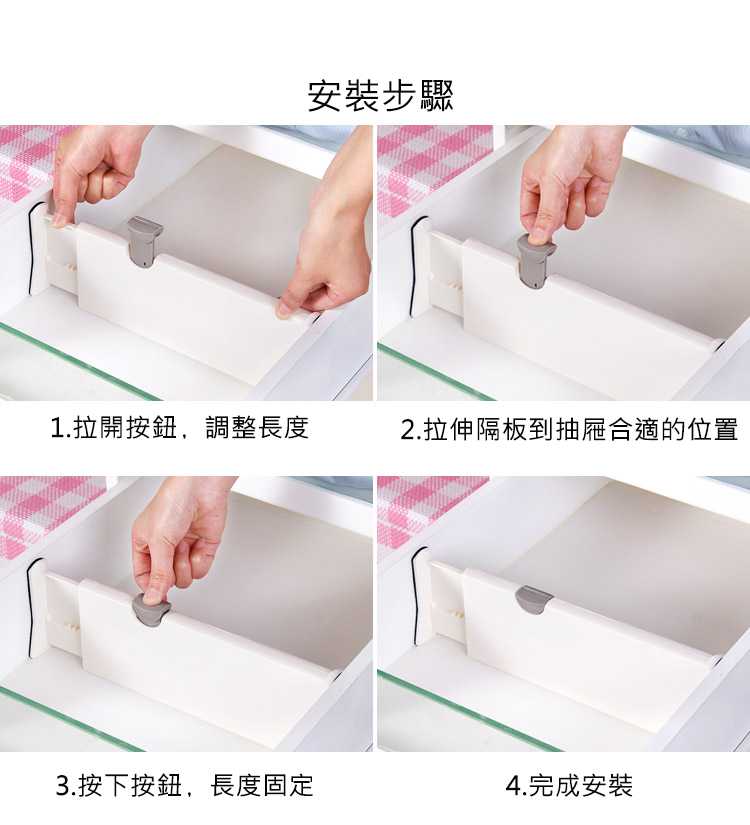 安裝步驟

1.拉開按鈕，調整長度

2.拉伸隔板到抽屜合適的位置

3.按下按鈕，長度固定

4.完成安裝