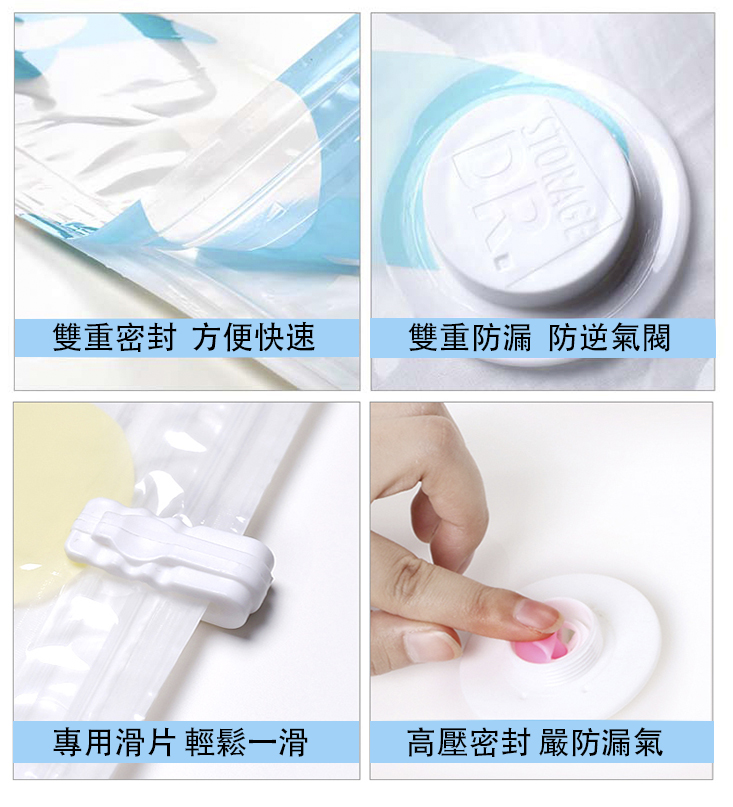 雙重密封 方便快速

STORAGE DR.

雙重防漏 防逆氣閥

專用滑片 輕鬆一滑

高壓密封 嚴防漏氣