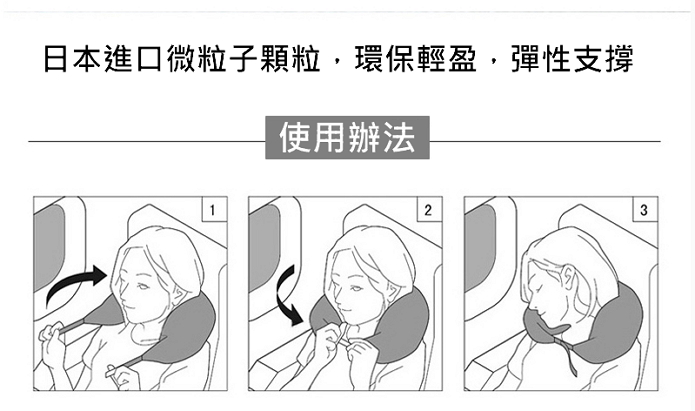 日本進口微粒子顆粒，環保輕盈，彈性支撐

使用辦法

1

2

3