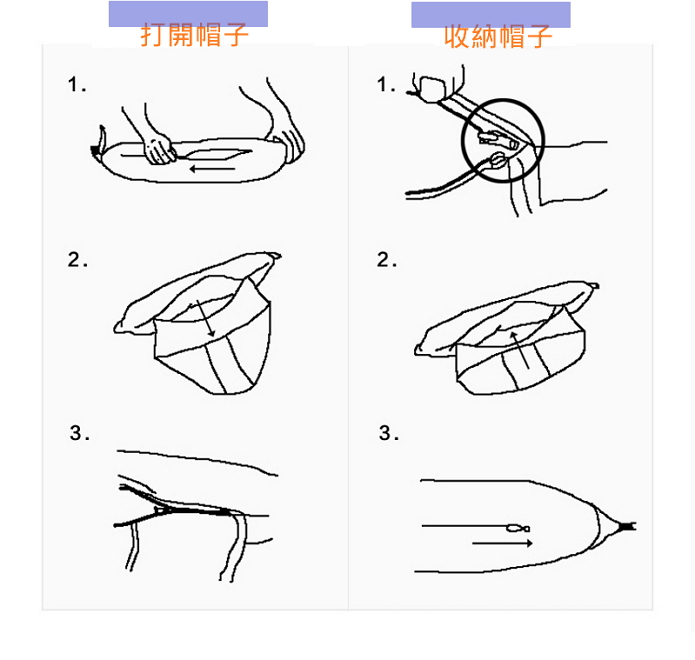 打開帽子

1.

2.

3.

收納帽子

1.

2.

3.