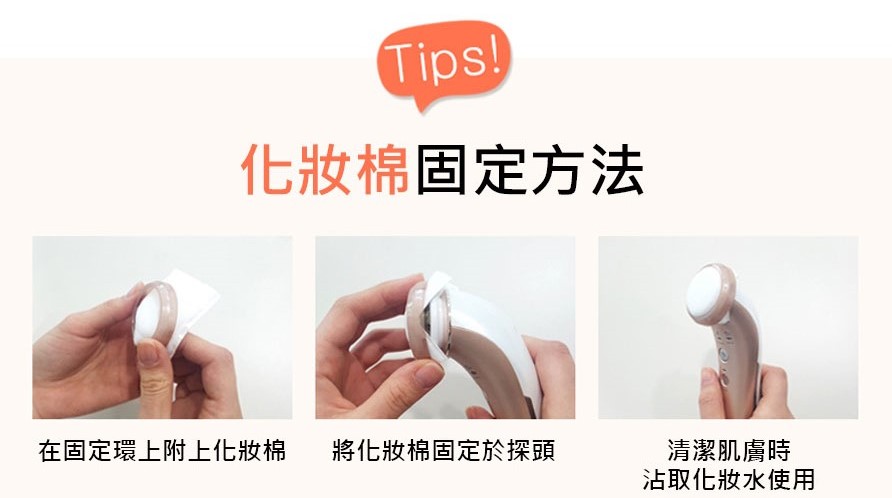 Tips!

化妝棉固定方法

在固定環上附上化妝棉

將化妝棉固定於探頭

清潔肌膚時
沾取化妝水使用