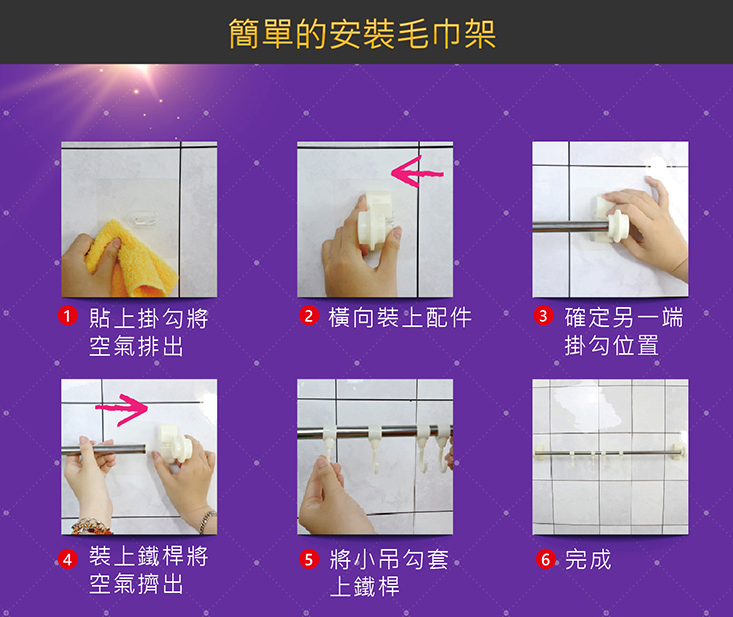 簡單的安裝毛巾架

1 貼上掛勾將空氣排出

2 橫向裝上配件

3 確定另一端掛勾位置

4 裝上鐵桿將空氣擠出

5 將小吊勾套上鐵桿

6 完成