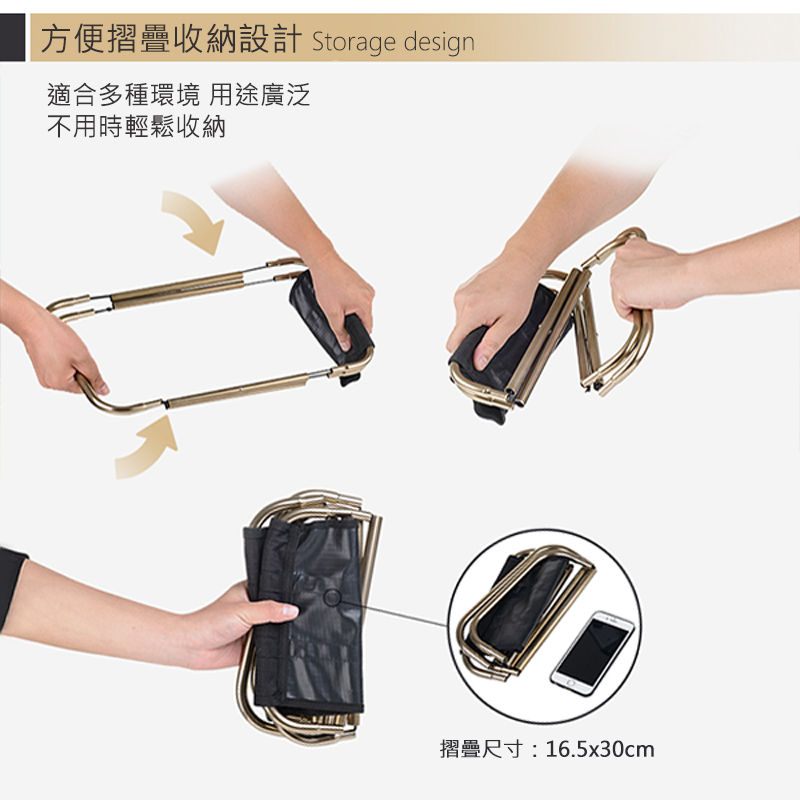 方便摺疊收納設計 Storage design

適合多種環境 用途廣泛
不用時輕鬆收納

摺疊尺寸：16.5x30cm