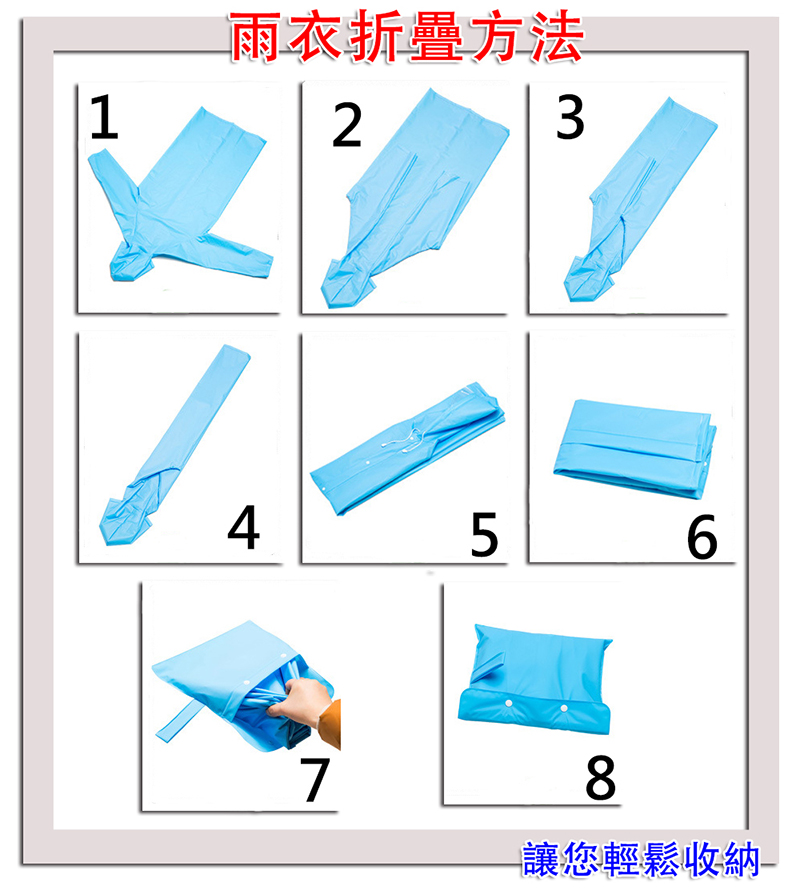 雨衣折疊方法

1

2

3

4

5

6

7

8

讓您輕鬆收納